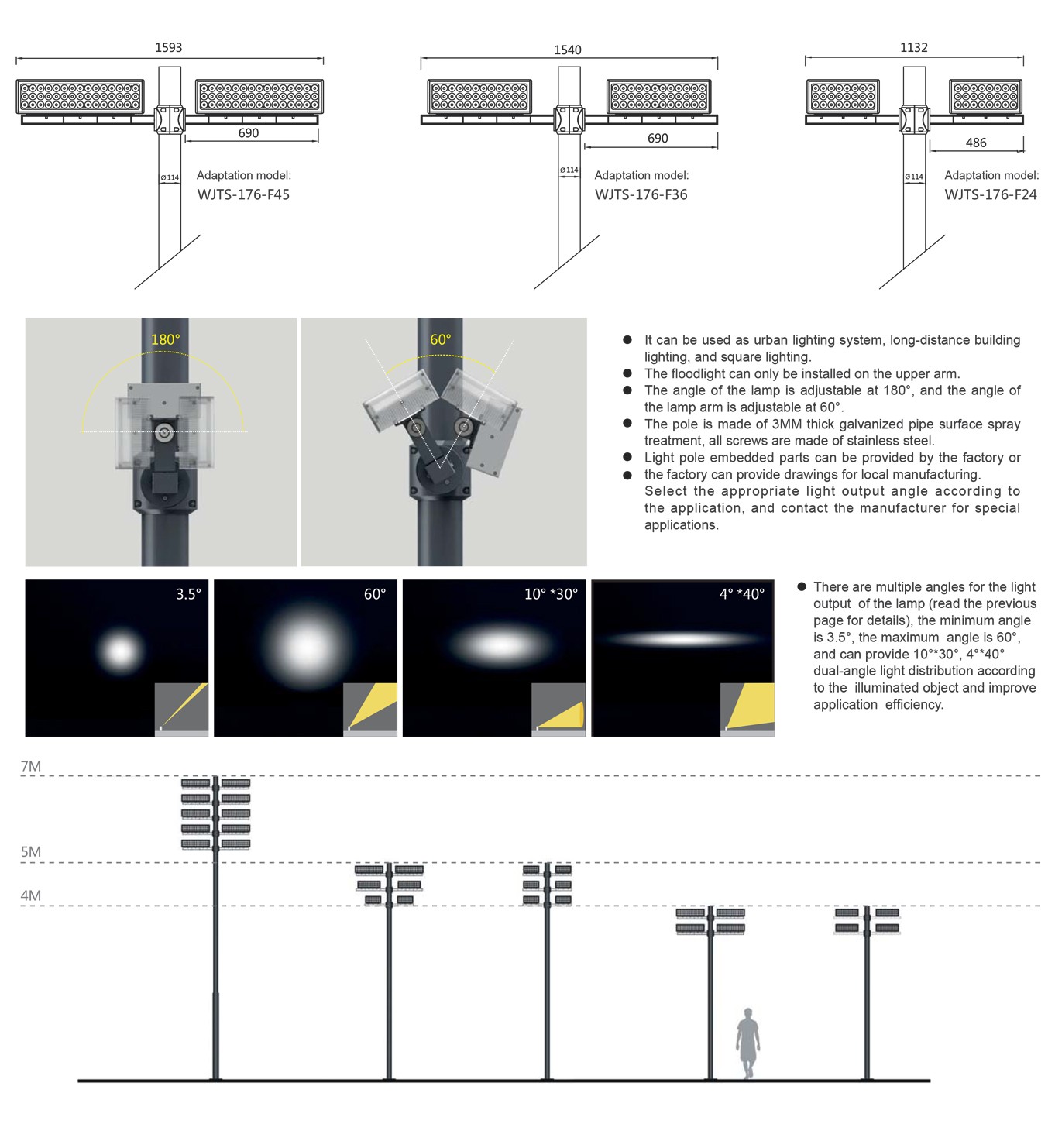 1593

690

Ø114

Adaptation model:
WJTS-176-F45

1540

690

Ø114

Adaptation model:
WJTS-176-F36

1132

486

Ø114

Adaptation model:
WJTS-176-F24

180°

60°

● It can be used as urban lighting system, long-distance building lighting, and square lighting.
● The floodlight can only be installed on the upper arm.
● The angle of the lamp is adjustable at 180°, and the angle of the lamp arm is adjustable at 60°.
● The pole is made of 3MM thick galvanized pipe surface spray treatment, all screws are made of stainless steel.
● Light pole embedded parts can be provided by the factory or
● the factory can provide drawings for local manufacturing. Select the appropriate light output angle according to the application, and contact the manufacturer for special applications.

3.5°

60°

10° *30°

4° *40°

● There are multiple angles for the light output of the lamp (read the previous page for details), the minimum angle is 3.5°, the maximum angle is 60°, and can provide 10°*30°, 4°*40° dual-angle light distribution according to the illuminated object and improve application efficiency.

7M

5M

4M